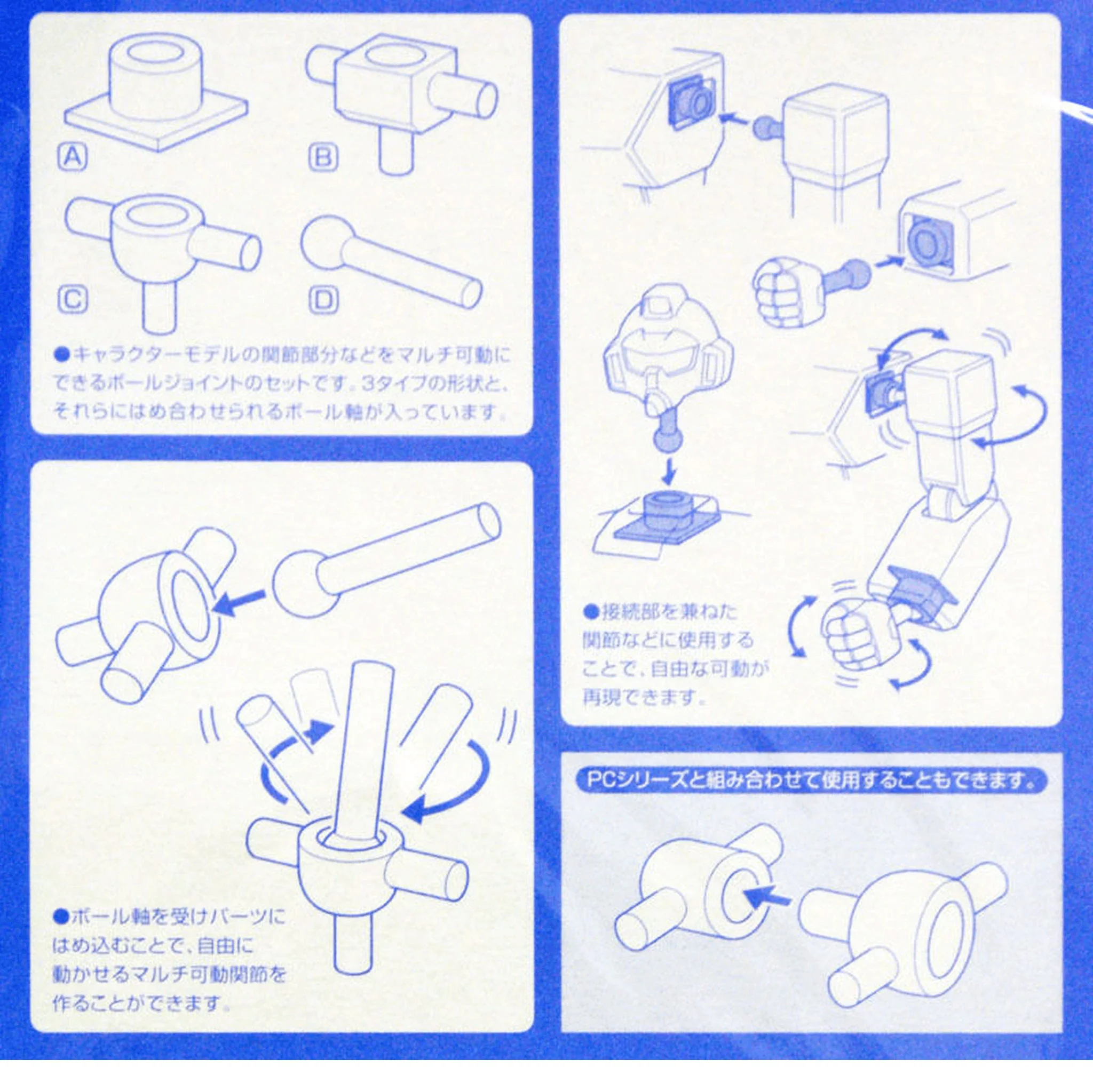 A

B

C

D

●キャラクターモデルの関節部分などをマルチ可動にできるボールジョイントのセットです。3タイプの形状と、それらにはめ合わせられるボール軸が入っています。

●ボール軸を受けパーツにはめ込むことで、自由に動かせるマルチ可動関節を作ることができます。

●接続部を兼ねた関節などに使用することで、自由な可動が再現できます。

PCシリーズと組み合わせて使用することもできます。