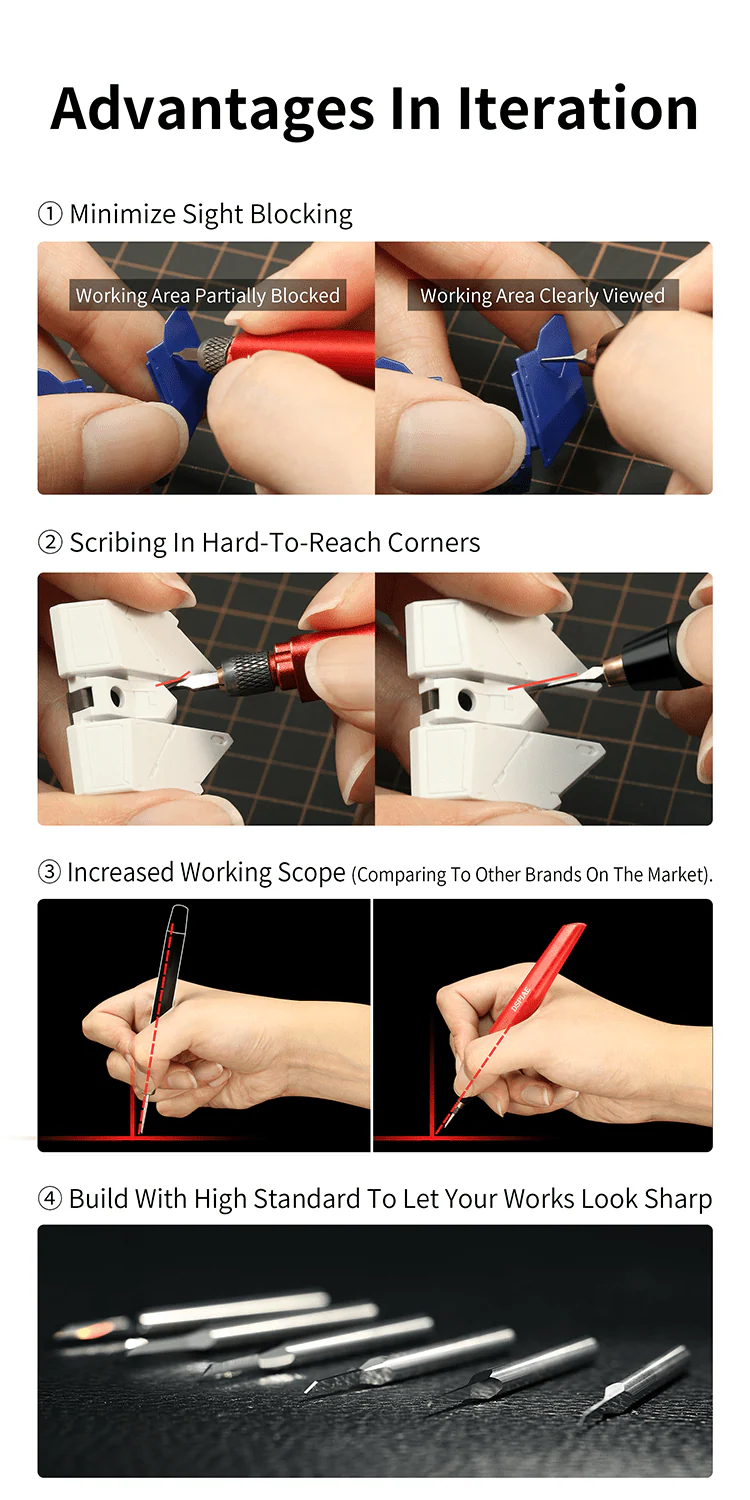 Advantages In Iteration

① Minimize Sight Blocking

Working Area Partially Blocked

Working Area Clearly Viewed

② Scribing In Hard-To-Reach Corners

③ Increased Working Scope (Comparing To Other Brands On The Market).

DSPIAE

④ Build With High Standard To Let Your Works Look Sharp